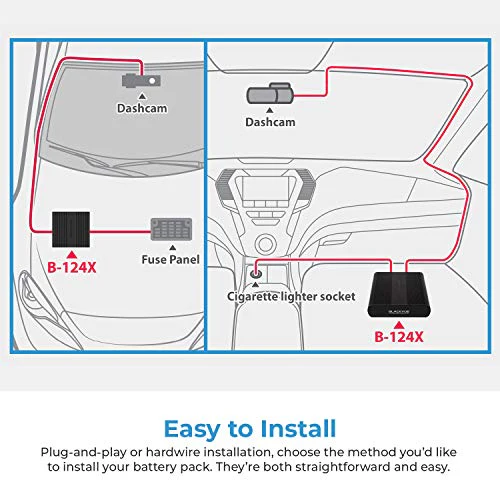 Dashcam

B-124X

Fuse Panel

Dashcam

Cigarette lighter socket

BLACKVUE

B-124X

Easy to Install

Plug-and-play or hardwire installation, choose the method you'd like to install your battery pack. They're both straightforward and easy.